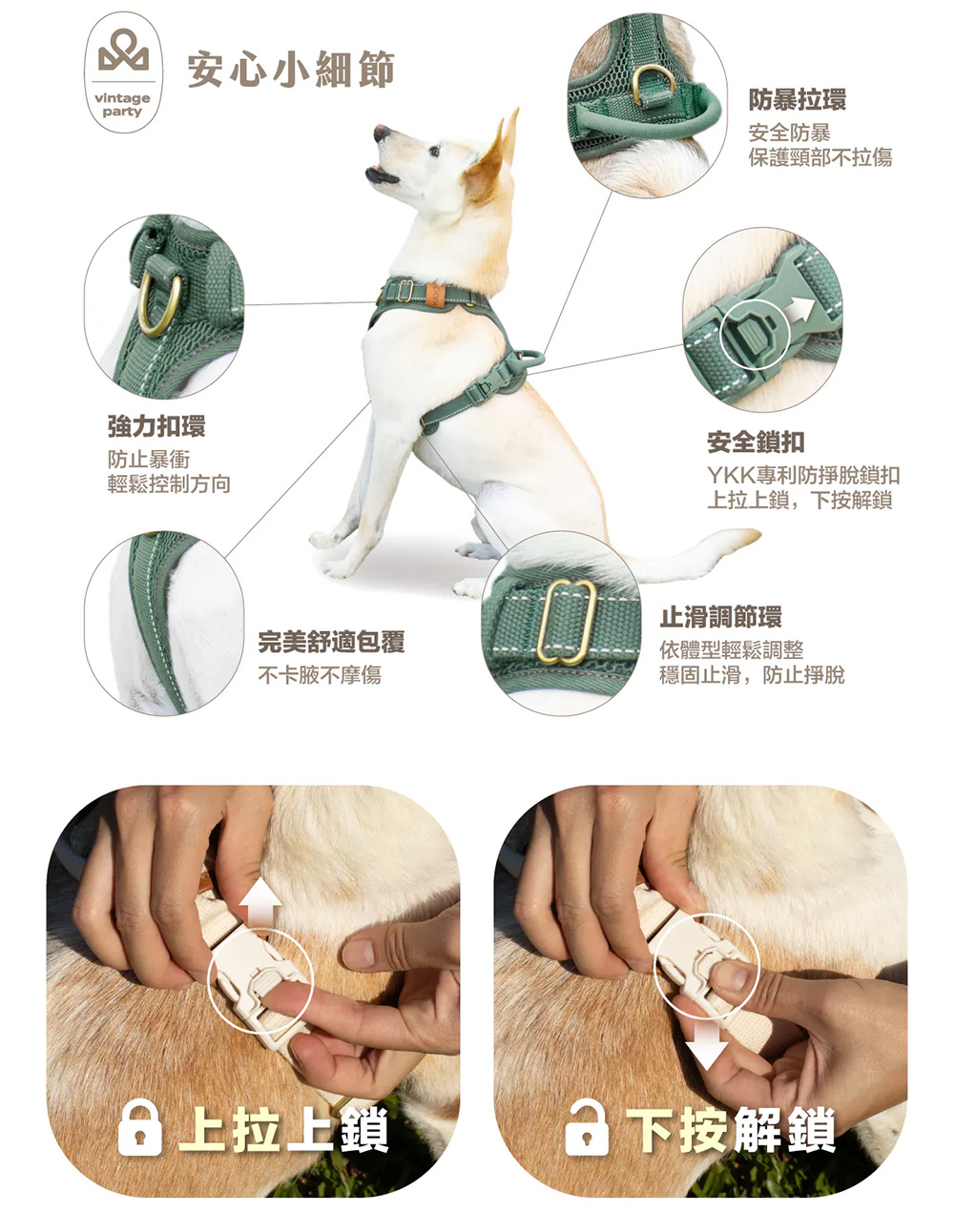 vintage party

安心小細節

防暴拉環
安全防暴
保護頸部不拉傷

強力扣環
防止暴衝
輕鬆控制方向

安全鎖扣
YKK專利防掙脫鎖扣
上拉上鎖，下按解鎖

完美舒適包覆
不卡腋不摩傷

止滑調節環
依體型輕鬆調整
穩固止滑，防止掙脫

上拉上鎖

下按解鎖