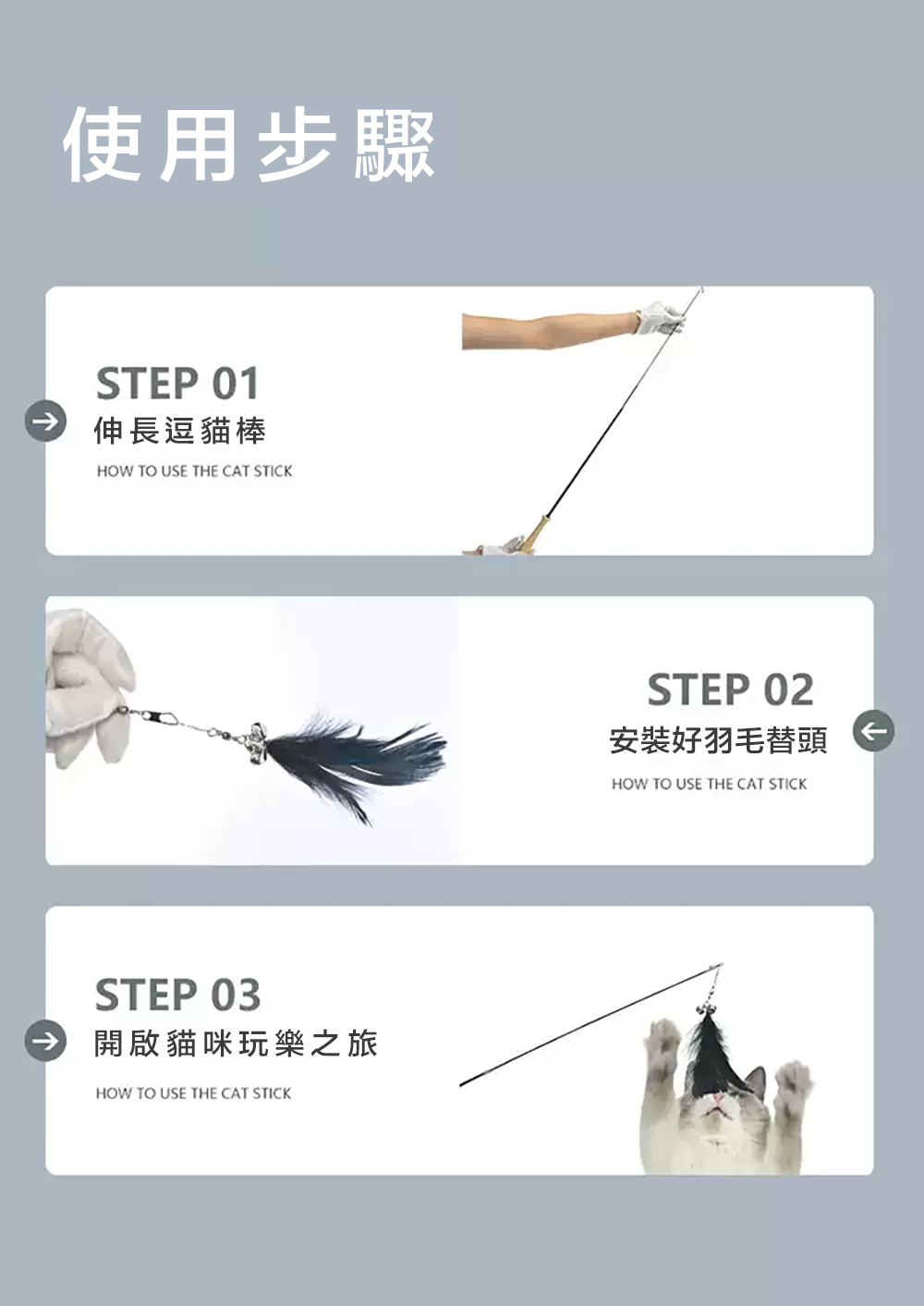 使用步驟

STEP 01
伸長逗貓棒
HOW TO USE THE CAT STICK

STEP 02
安裝好羽毛替頭
HOW TO USE THE CAT STICK

STEP 03
開啟貓咪玩樂之旅
HOW TO USE THE CAT STICK